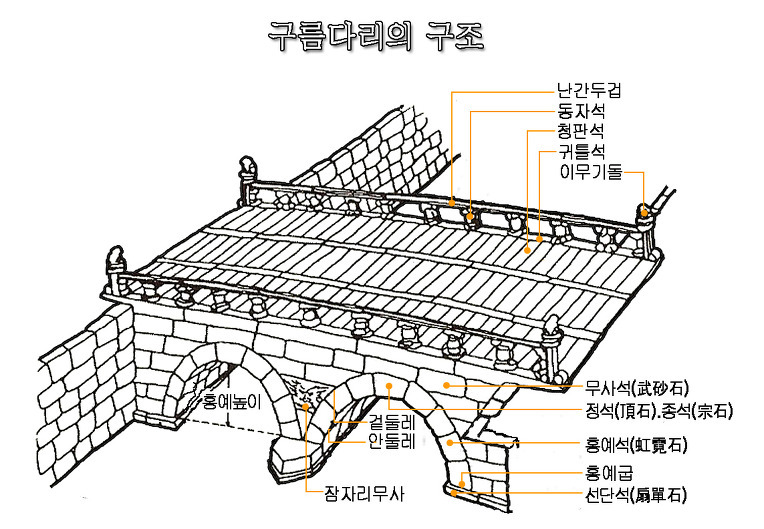 구름다리의 구조

난간두겁
동자석
청판석
귀틀석
이무기돌

무사석(武砂石)
정석(頂石).종석(宗石)
홍예석(虹霓石)
홍예굽
선단석(扇單石)

홍예높이
겉둘레
안둘레
잠자리무사