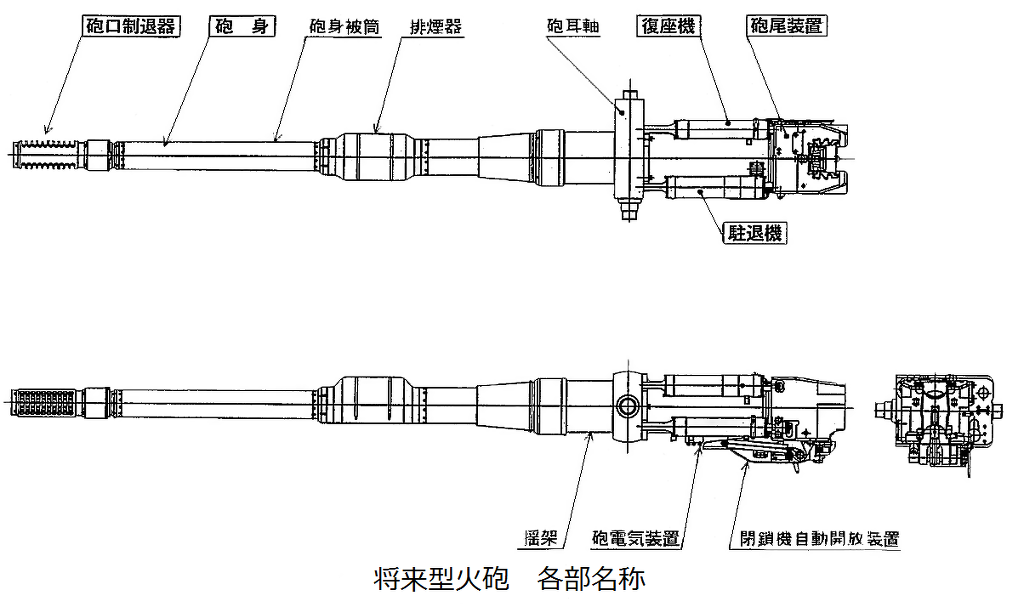 砲口制退器
砲　身
砲身被筒
排煙器
砲耳軸
復座機
砲尾装置
駐退機
揺架
砲電気装置
閉鎖機自動開放装置

将来型火砲　各部名称