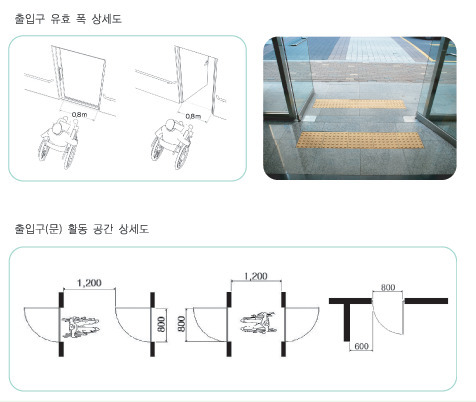 출입구 유효 폭 상세도

0.8m

0.8m

출입구(문) 활동 공간 상세도

1,200

800

1,200

800

800

600