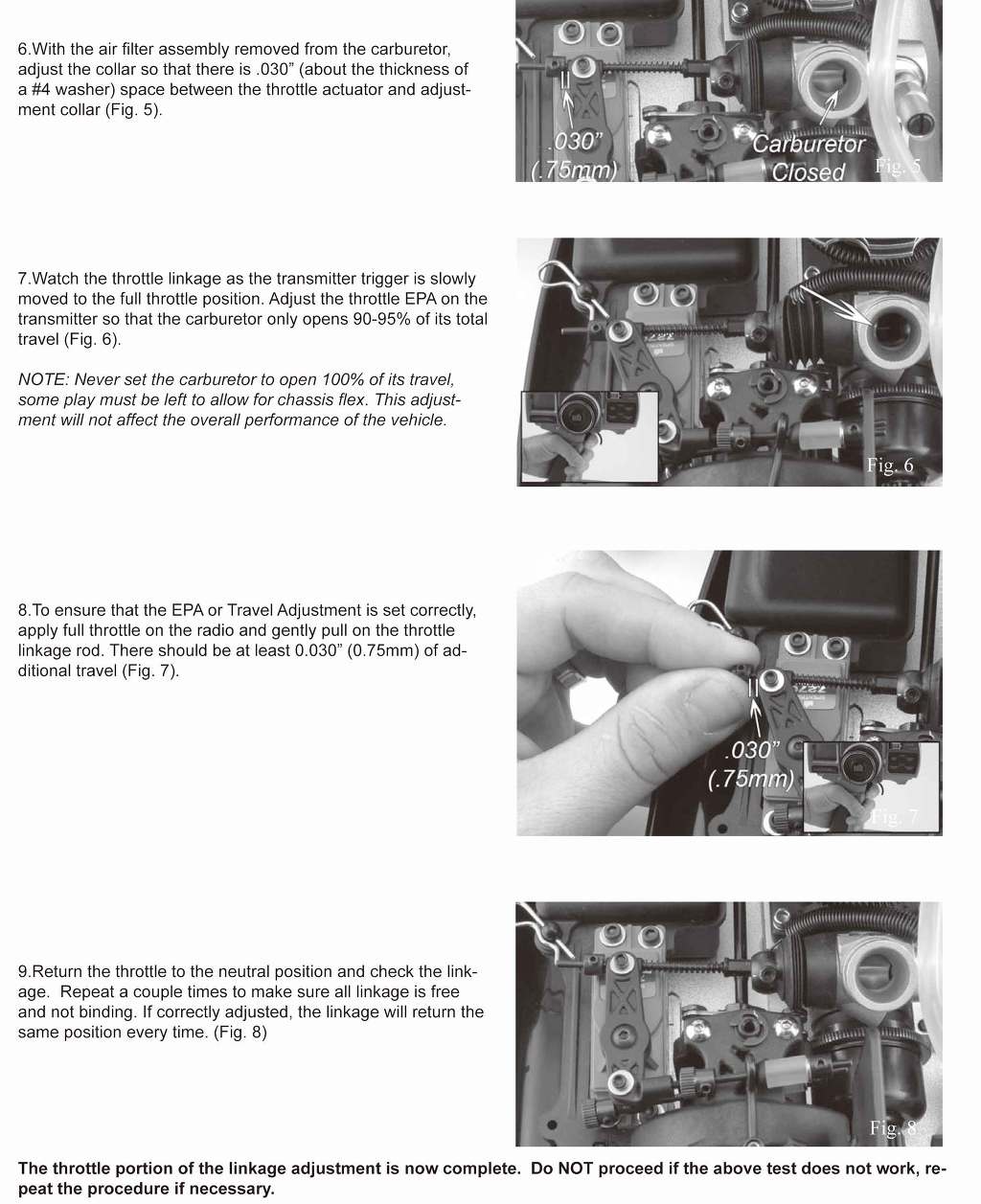 6.With the air filter assembly removed from the carburetor, adjust the collar so that there is .030” (about the thickness of a #4 washer) space between the throttle actuator and adjustment collar (Fig. 5).

.030”
(.75mm)
Carburetor
Closed
Fig. 5

7.Watch the throttle linkage as the transmitter trigger is slowly moved to the full throttle position. Adjust the throttle EPA on the transmitter so that the carburetor only opens 90-95% of its total travel (Fig. 6).

NOTE: Never set the carburetor to open 100% of its travel, some play must be left to allow for chassis flex. This adjustment will not affect the overall performance of the vehicle.

Fig. 6

8.To ensure that the EPA or Travel Adjustment is set correctly, apply full throttle on the radio and gently pull on the throttle linkage rod. There should be at least 0.030” (0.75mm) of additional travel (Fig. 7).

.030”
(.75mm)
Fig. 7

9.Return the throttle to the neutral position and check the linkage. Repeat a couple times to make sure all linkage is free and not binding. If correctly adjusted, the linkage will return the same position every time. (Fig. 8)

Fig. 8

The throttle portion of the linkage adjustment is now complete. Do NOT proceed if the above test does not work, repeat the procedure if necessary.