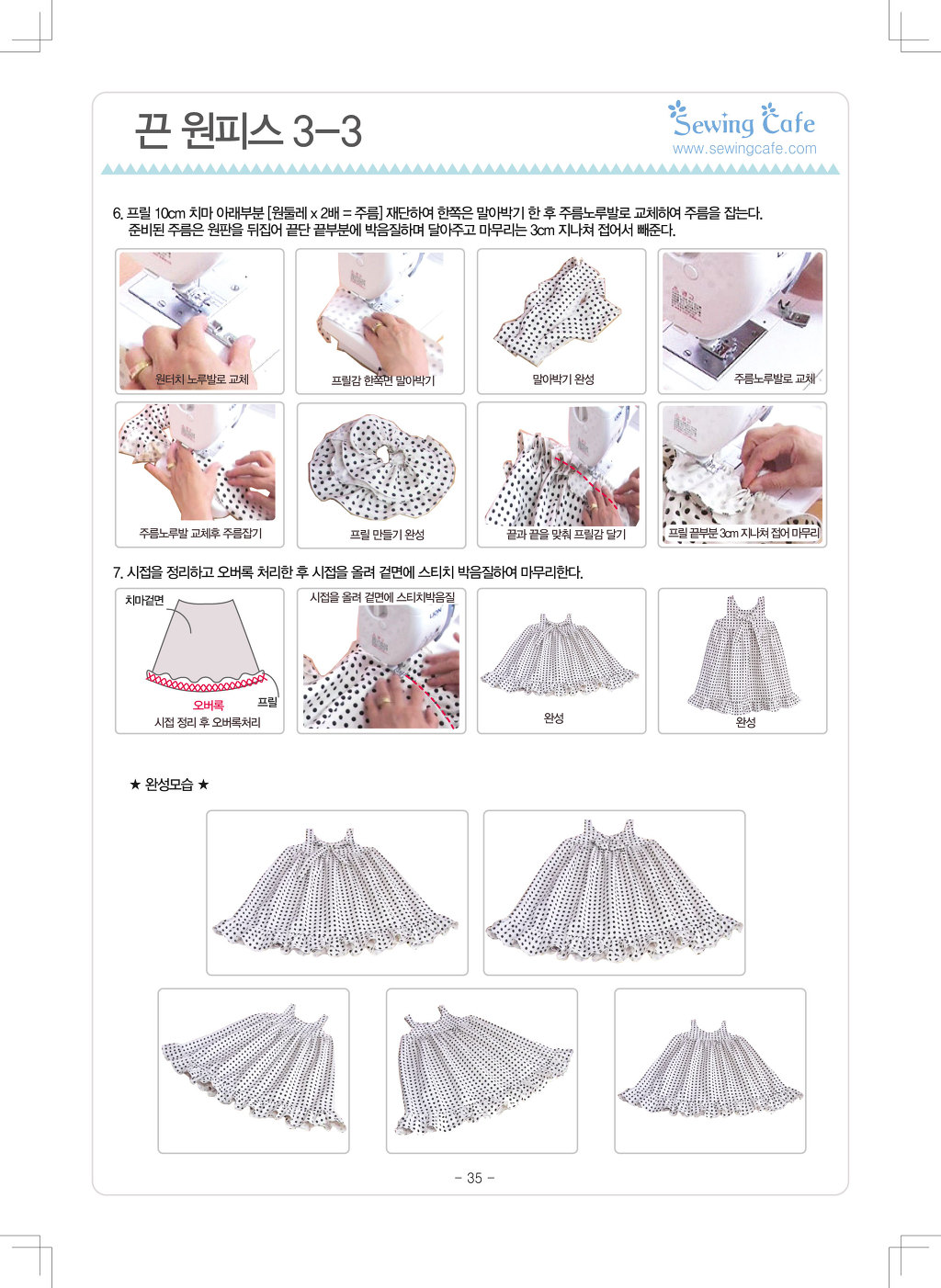 끈 원피스 3-3

Sewing Cafe
www.sewingcafe.com

6. 프릴 10cm 치마 아래부분 [원둘레 x 2배 = 주름] 재단하여 한쪽은 말아박기 한 후 주름노루발로 교체하여 주름을 잡는다. 준비된 주름은 원판을 뒤집어 끝단 끝부분에 박음질하며 달아주고 마무리는 3cm 지나쳐 접어서 빼준다.

원터치 노루발로 교체

프릴감 한쪽면 말아박기

말아박기 완성

주름노루발로 교체

주름노루발 교체후 주름잡기

프릴 만들기 완성

끝과 끝을 맞춰 프릴감 달기

프릴 끝부분 3cm 지나쳐 접어 마무리

7. 시접을 정리하고 오버록 처리한 후 시접을 올려 겉면에 스티치 박음질하여 마무리한다.

치마겉면

오버록

프릴

시접 정리 후 오버록처리

시접을 올려 겉면에 스티치박음질

완성

완성

★ 완성모습 ★

- 35 -