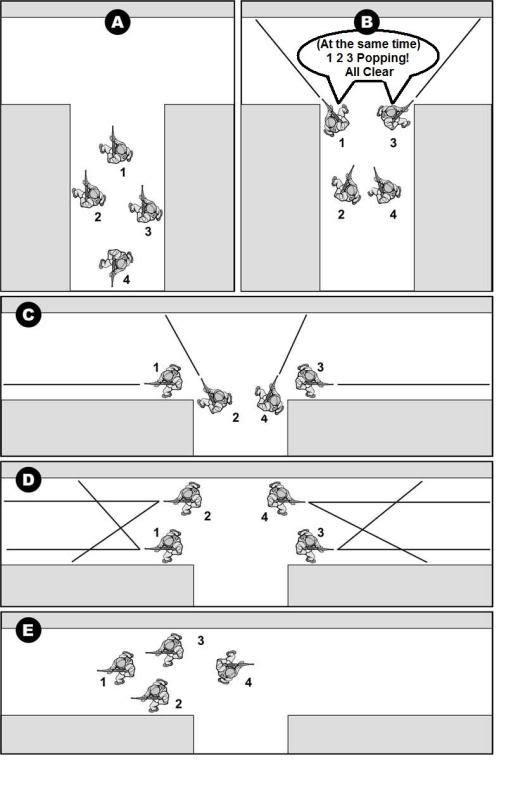 A

1
2
3
4

B

(At the same time)
1 2 3 Popping!
All Clear

1
3
2
4

C

1
3
2
4

D

2
4
1
3

E

3
1
4
2