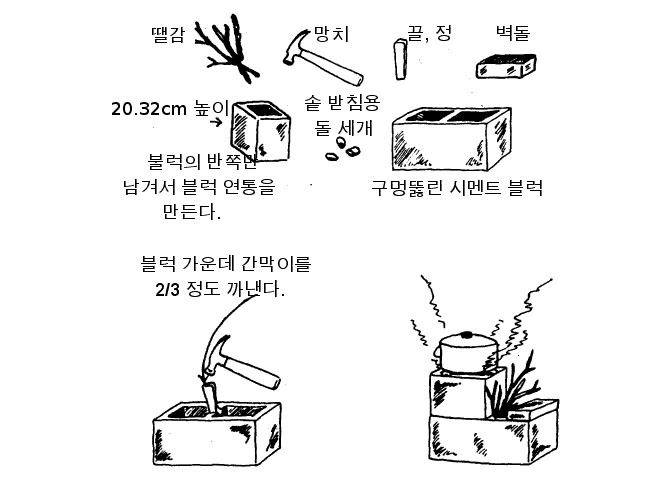 땔감

망치

끌, 정

벽돌

20.32cm 높이

솥 받침용 돌 세개

블럭의 반쪽만 남겨서 블럭 연통을 만든다.

구멍뚫린 시멘트 블럭

블럭 가운데 간막이를 2/3 정도 까낸다.