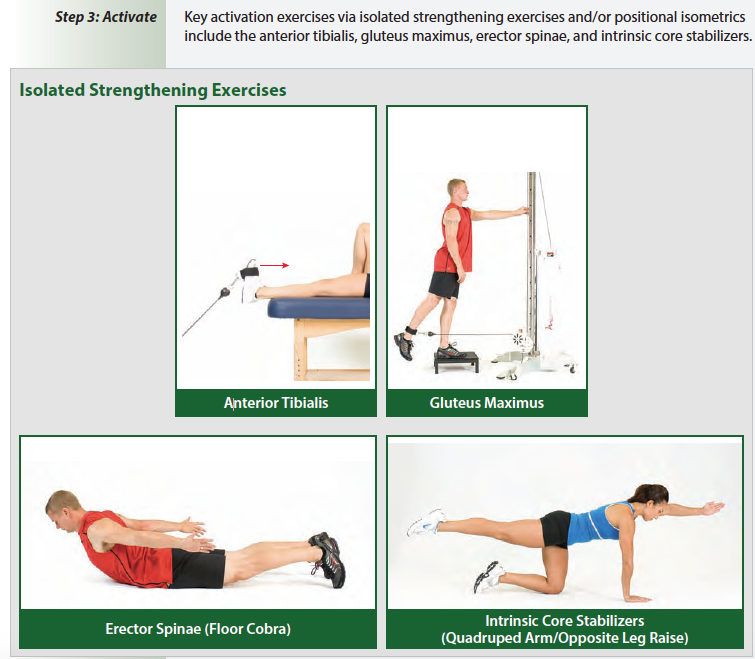 Step 3: Activate

Key activation exercises via isolated strengthening exercises and/or positional isometrics include the anterior tibialis, gluteus maximus, erector spinae, and intrinsic core stabilizers.

Isolated Strengthening Exercises

Anterior Tibialis

Gluteus Maximus

Erector Spinae (Floor Cobra)

Intrinsic Core Stabilizers (Quadruped Arm/Opposite Leg Raise)