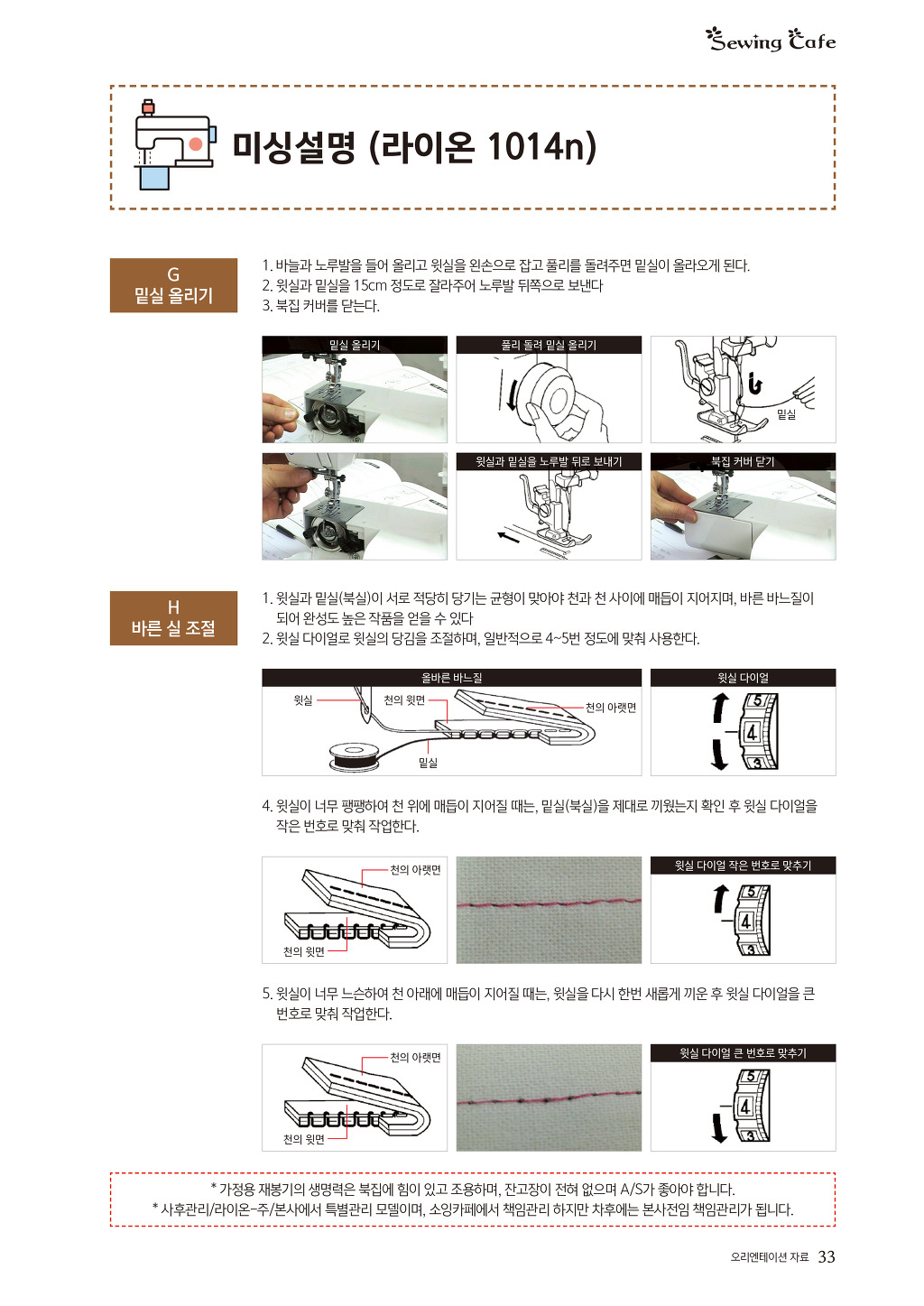 Sewing Cafe

미싱설명 (라이온 1014n)

G
밑실 올리기

1. 바늘과 노루발을 들어 올리고 윗실을 왼손으로 잡고 풀리를 돌려주면 밑실이 올라오게 된다.
2. 윗실과 밑실을 15cm 정도로 잘라주어 노루발 뒤쪽으로 보낸다
3. 북집 커버를 닫는다.

밑실 올리기

풀리 돌려 밑실 올리기

밑실

윗실과 밑실을 노루발 뒤로 보내기

북집 커버 닫기

H
바른 실 조절

1. 윗실과 밑실(북실)이 서로 적당히 당기는 균형이 맞아야 천과 천 사이에 매듭이 지어지며, 바른 바느질이 되어 완성도 높은 작품을 얻을 수 있다
2. 윗실 다이얼로 윗실의 당김을 조절하며, 일반적으로 4~5번 정도에 맞춰 사용한다.

올바른 바느질

윗실

천의 윗면

천의 아랫면

밑실

윗실 다이얼

5
4
3

4. 윗실이 너무 팽팽하여 천 위에 매듭이 지어질 때는, 밑실(북실)을 제대로 끼웠는지 확인 후 윗실 다이얼을 작은 번호로 맞춰 작업한다.

천의 아랫면

천의 윗면

윗실 다이얼 작은 번호로 맞추기

5
4
3

5. 윗실이 너무 느슨하여 천 아래에 매듭이 지어질 때는, 윗실을 다시 한번 새롭게 끼운 후 윗실 다이얼을 큰 번호로 맞춰 작업한다.

천의 아랫면

천의 윗면

윗실 다이얼 큰 번호로 맞추기

5
4
3

* 가정용 재봉기의 생명력은 북집에 힘이 있고 조용하며, 잔고장이 전혀 없으며 A/S가 좋아야 합니다.
* 사후관리/라이온-주/본사에서 특별관리 모델이며, 소잉카페에서 책임관리 하지만 차후에는 본사전임 책임관리가 됩니다.

오리엔테이션 자료 33