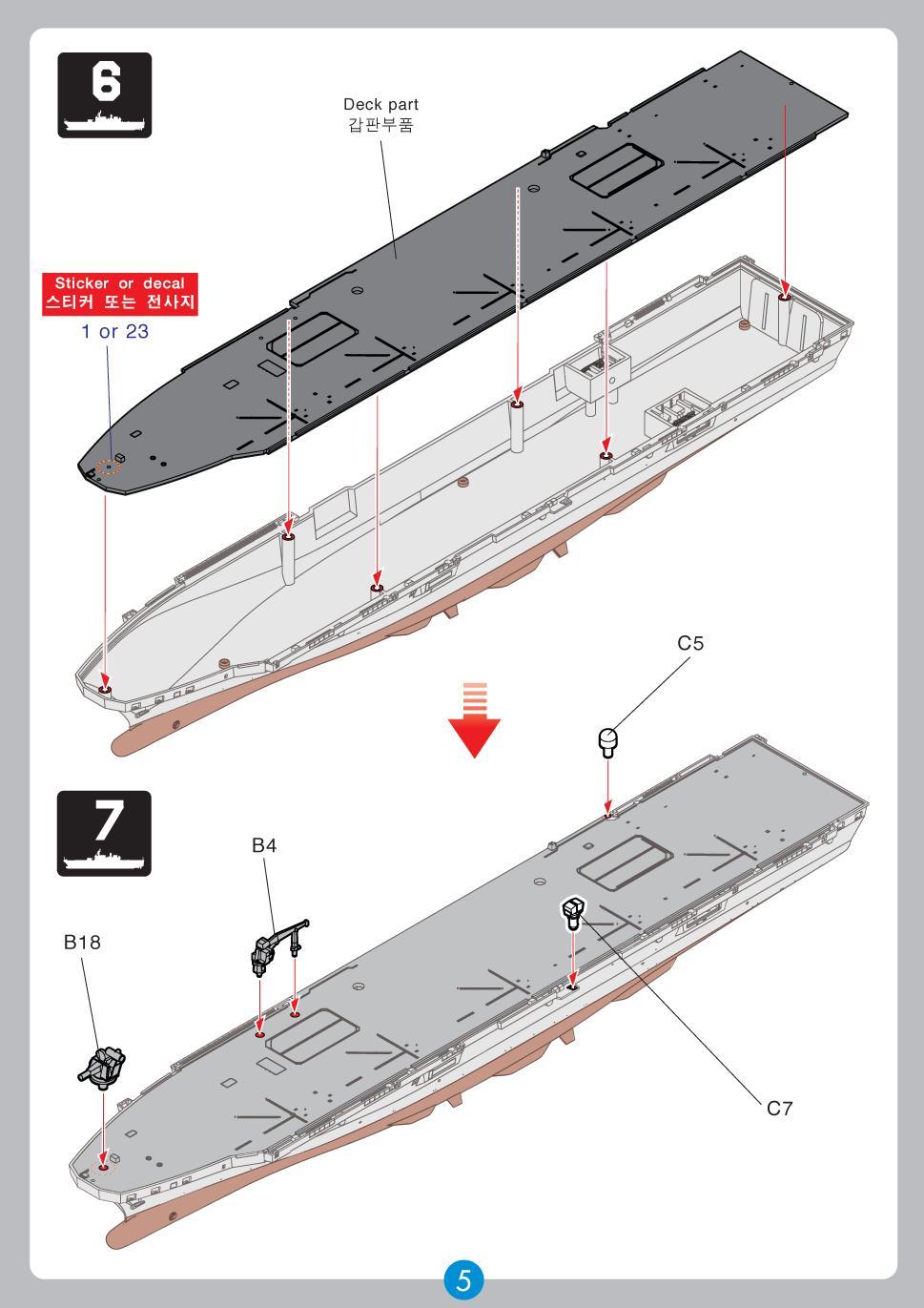 6

Deck part
갑판부품

Sticker or decal
스티커 또는 전사지
1 or 23

C5

7

B4

B18

C7

5