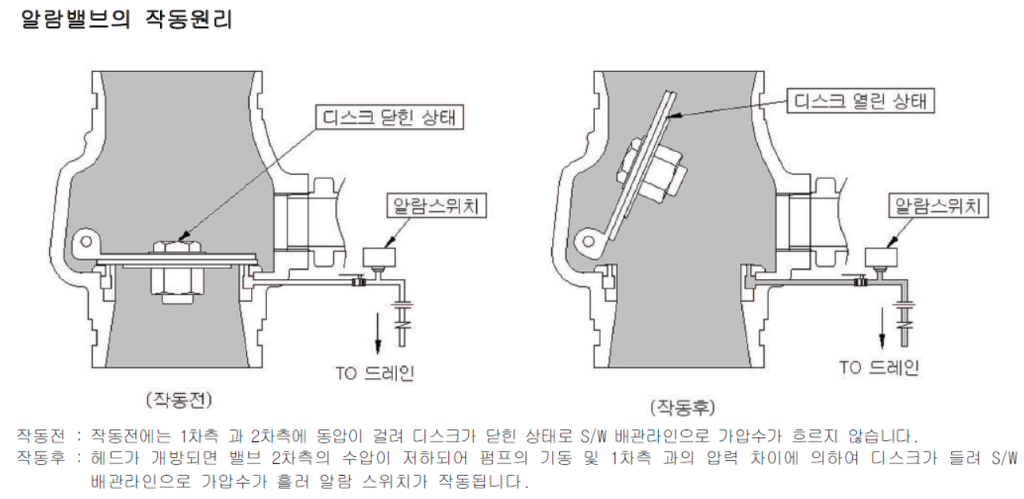 알람밸브의 작동원리

디스크 닫힌 상태

알람스위치

TO 드레인

(작동전)

디스크 열린 상태

알람스위치

TO 드레인

(작동후)

작동전 : 작동전에는 1차측 과 2차측에 동압이 걸려 디스크가 닫힌 상태로 S/W 배관라인으로 가압수가 흐르지 않습니다.

작동후 : 헤드가 개방되면 밸브 2차측의 수압이 저하되어 펌프의 기동 및 1차측 과의 압력 차이에 의하여 디스크가 들려 S/W 배관라인으로 가압수가 흘러 알람 스위치가 작동됩니다.