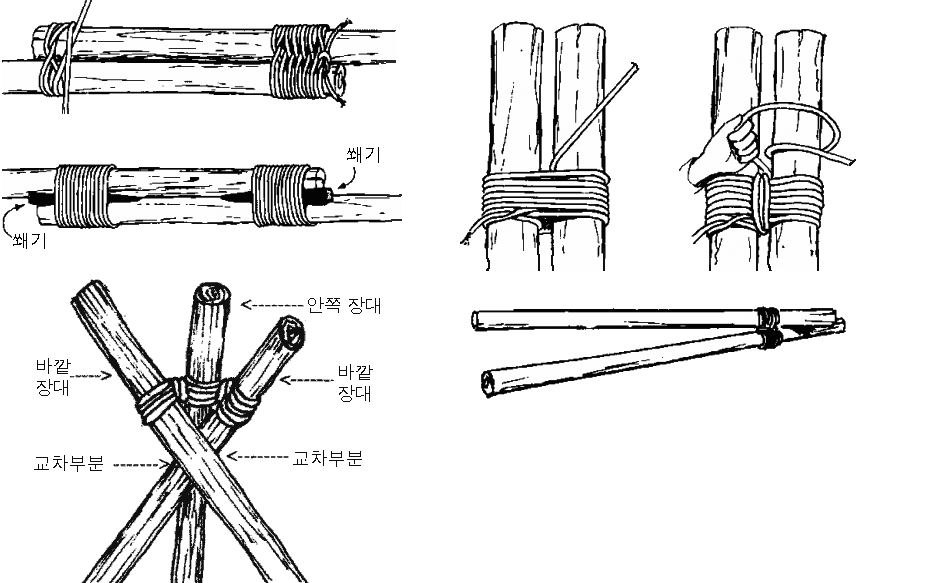 쐐기

쐐기

안쪽 장대

바깥 장대

바깥 장대

교차부분

교차부분