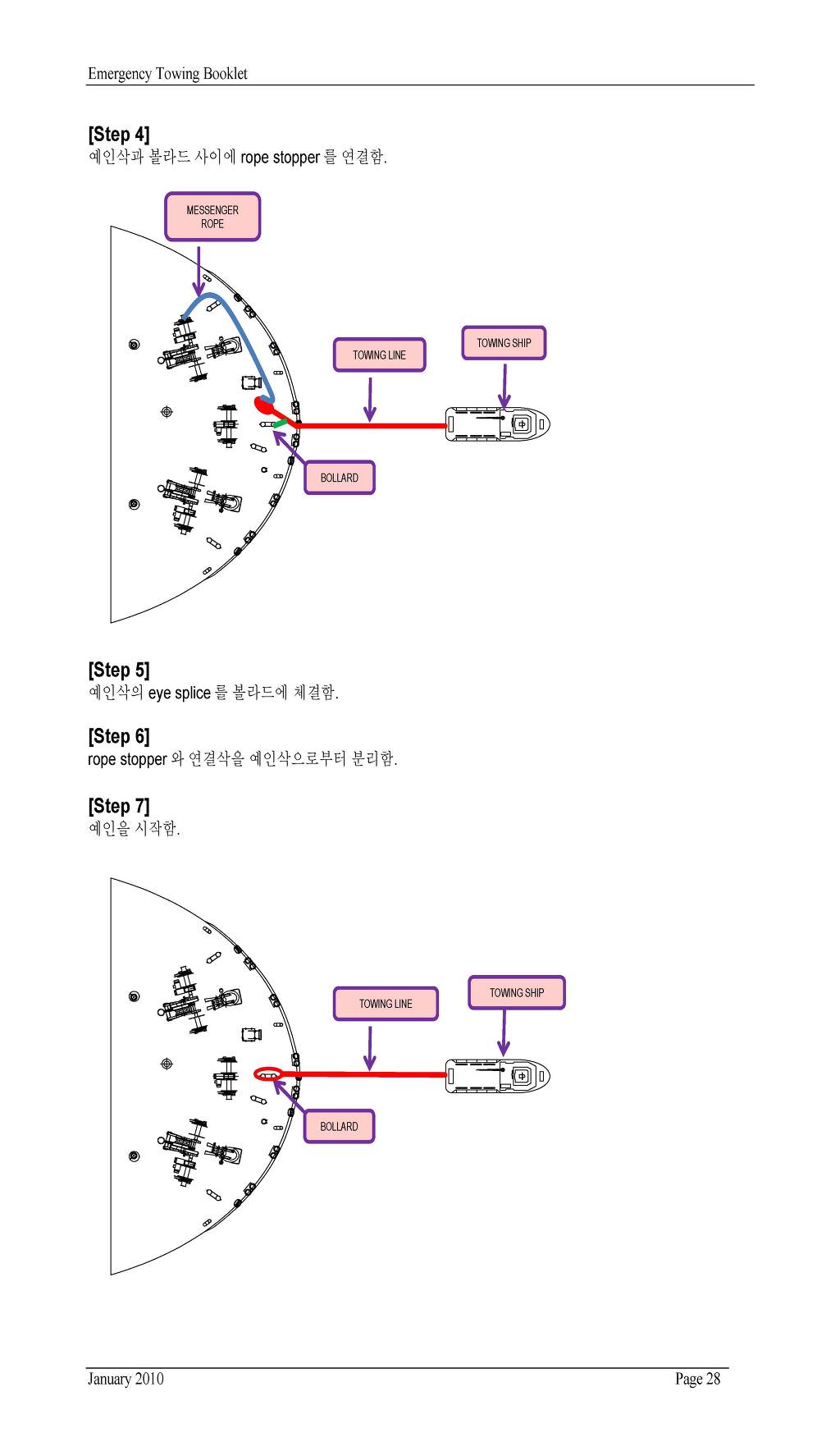 Emergency Towing Booklet

[Step 4]
예인삭과 볼라드 사이에 rope stopper 를 연결함.

MESSENGER ROPE

TOWING LINE

TOWING SHIP

BOLLARD

[Step 5]
예인삭의 eye splice 를 볼라드에 체결함.

[Step 6]
rope stopper 와 연결삭을 예인삭으로부터 분리함.

[Step 7]
예인을 시작함.

TOWING LINE

TOWING SHIP

BOLLARD

January 2010

Page 28