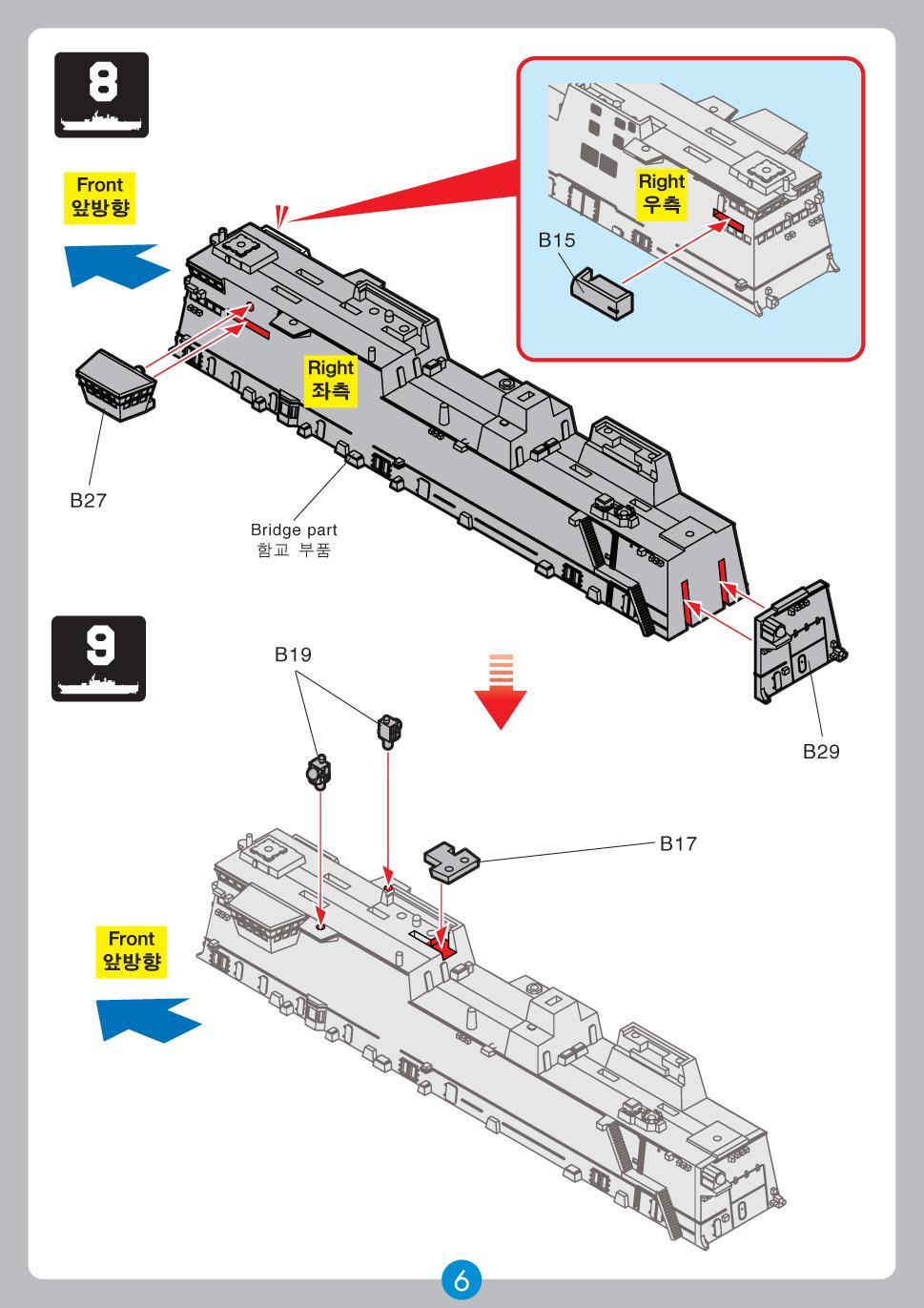 8

Front
앞방향

Right
우측

B15

Right
좌측

B27

Bridge part
함교 부품

B29

9

B19

B17

Front
앞방향

6