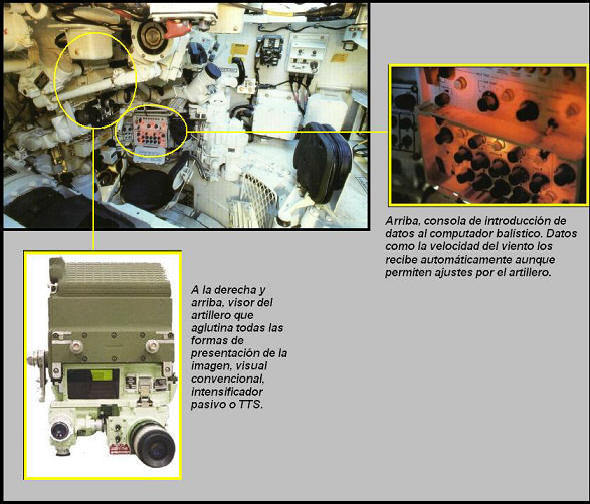 Arriba, consola de introducción de datos al computador balístico. Datos como la velocidad del viento los recibe automáticamente aunque permiten ajustes por el artillero.

A la derecha y arriba, visor del artillero que aglutina todas las formas de presentación de la imagen, visual convencional, intensificador pasivo o TTS.