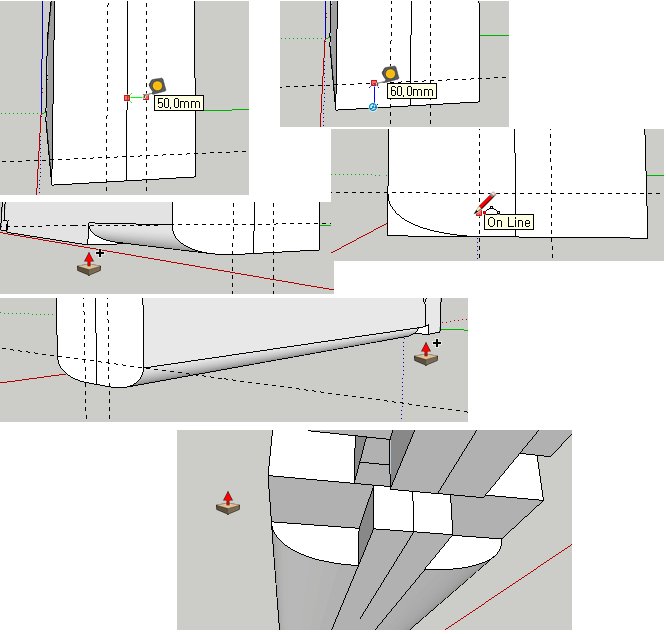 50,0mm

60,0mm

On Line