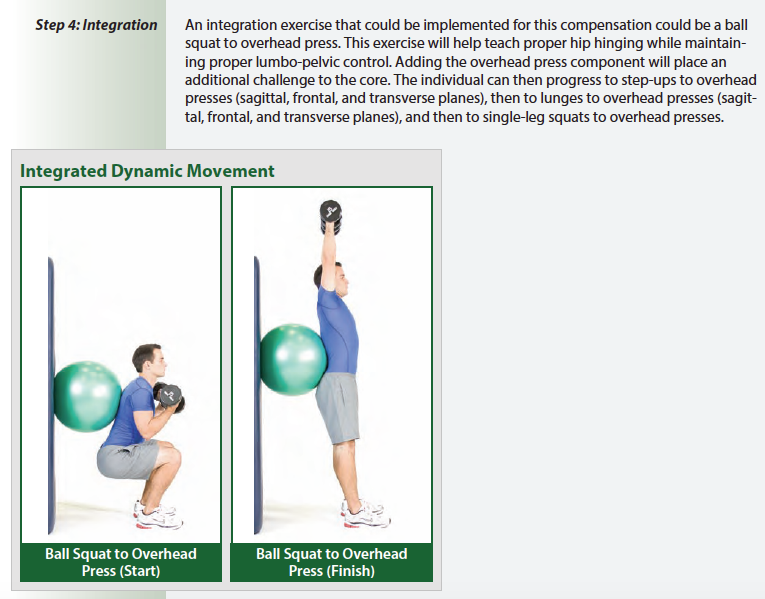 Step 4: Integration

An integration exercise that could be implemented for this compensation could be a ball squat to overhead press. This exercise will help teach proper hip hinging while maintaining proper lumbo-pelvic control. Adding the overhead press component will place an additional challenge to the core. The individual can then progress to step-ups to overhead presses (sagittal, frontal, and transverse planes), then to lunges to overhead presses (sagittal, frontal, and transverse planes), and then to single-leg squats to overhead presses.

Integrated Dynamic Movement

Ball Squat to Overhead Press (Start)

Ball Squat to Overhead Press (Finish)