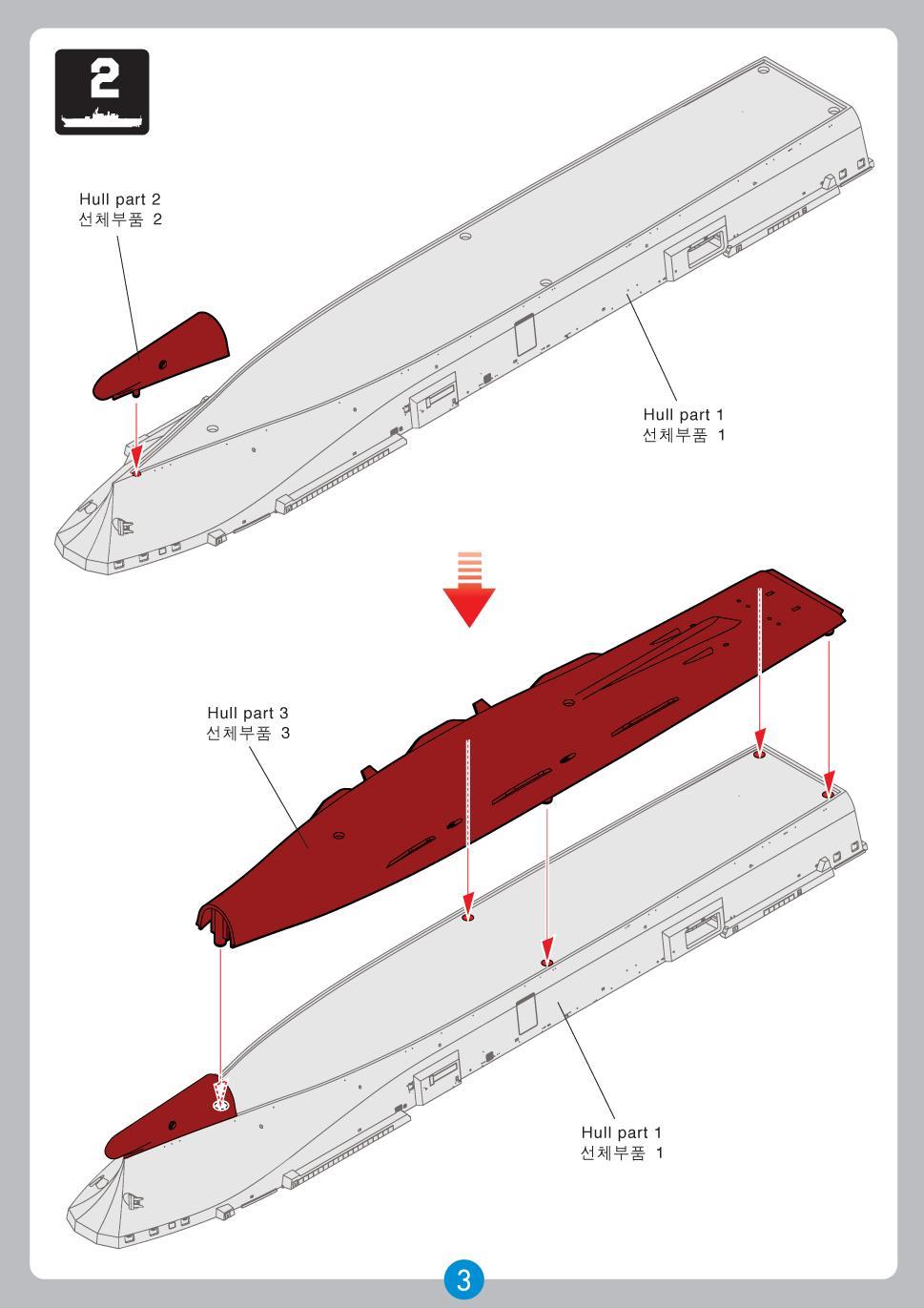 2

Hull part 2
선체부품 2

Hull part 1
선체부품 1

Hull part 3
선체부품 3

Hull part 1
선체부품 1

3