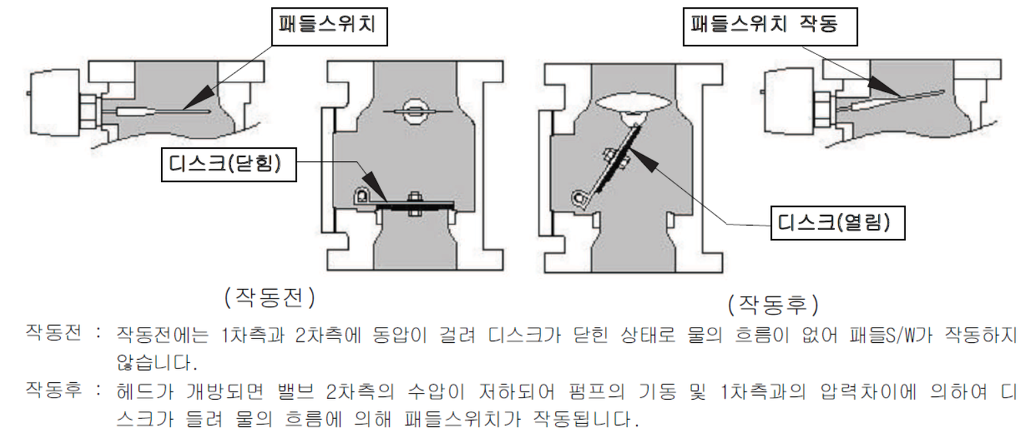 패들스위치

디스크(닫힘)

패들스위치 작동

디스크(열림)

(작동전)

(작동후)

작동전 : 작동전에는 1차측과 2차측에 동압이 걸려 디스크가 닫힌 상태로 물의 흐름이 없어 패들S/W가 작동하지 않습니다.

작동후 : 헤드가 개방되면 밸브 2차측의 수압이 저하되어 펌프의 기동 및 1차측과의 압력차이에 의하여 디스크가 들려 물의 흐름에 의해 패들스위치가 작동됩니다.