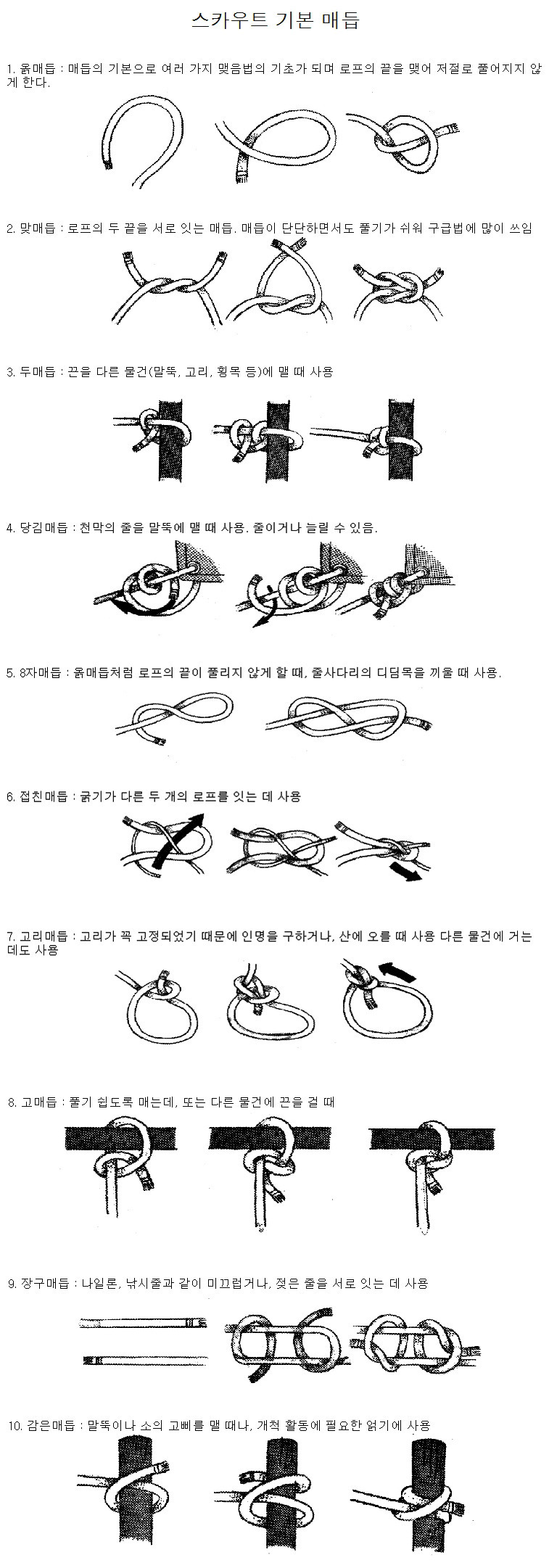 스카우트 기본 매듭

1. 옭매듭 : 매듭의 기본으로 여러 가지 맺음법의 기초가 되며 로프의 끝을 맺어 저절로 풀어지지 않게 한다.

2. 맞매듭 : 로프의 두 끝을 서로 잇는 매듭. 매듭이 단단하면서도 풀기가 쉬워 구급법에 많이 쓰임

3. 두매듭 : 끈을 다른 물건(말뚝, 고리, 횡목 등)에 맬 때 사용

4. 당김매듭 : 천막의 줄을 말뚝에 맬 때 사용. 줄이거나 늘릴 수 있음.

5. 8자매듭 : 옭매듭처럼 로프의 끝이 풀리지 않게 할 때, 줄사다리의 디딤목을 끼울 때 사용.

6. 접친매듭 : 굵기가 다른 두 개의 로프를 잇는 데 사용

7. 고리매듭 : 고리가 꼭 고정되었기 때문에 인명을 구하거나, 산에 오를 때 사용 다른 물건에 거는 데도 사용

8. 고매듭 : 풀기 쉽도록 매는데, 또는 다른 물건에 끈을 걸 때

9. 장구매듭 : 나일론, 낚시줄과 같이 미끄럽거나, 젖은 줄을 서로 잇는 데 사용

10. 감은매듭 : 말뚝이나 소의 고삐를 맬 때나, 개척 활동에 필요한 얽기에 사용