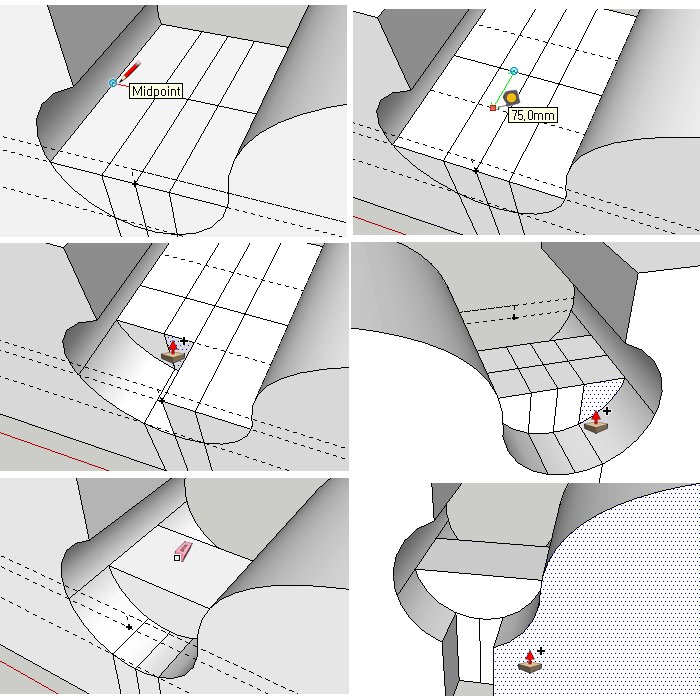 Midpoint

75,0mm