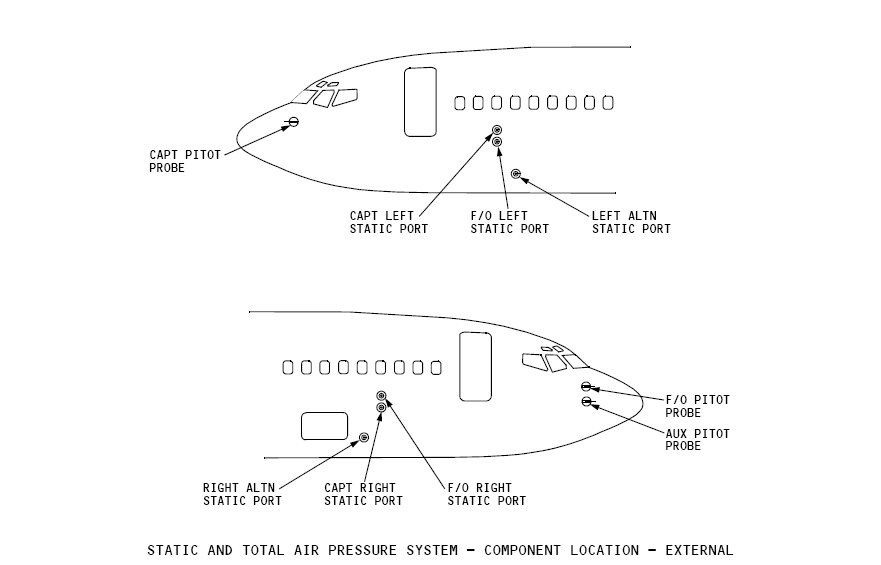 CAPT PITOT PROBE

CAPT LEFT STATIC PORT

F/O LEFT STATIC PORT

LEFT ALTN STATIC PORT

F/O PITOT PROBE

AUX PITOT PROBE

RIGHT ALTN STATIC PORT

CAPT RIGHT STATIC PORT

F/O RIGHT STATIC PORT

STATIC AND TOTAL AIR PRESSURE SYSTEM - COMPONENT LOCATION - EXTERNAL