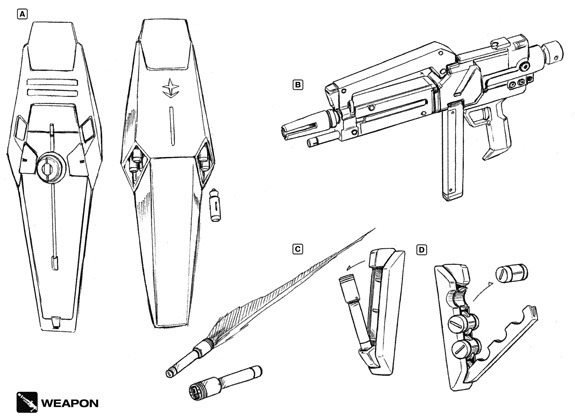 A

B

C

D

WEAPON