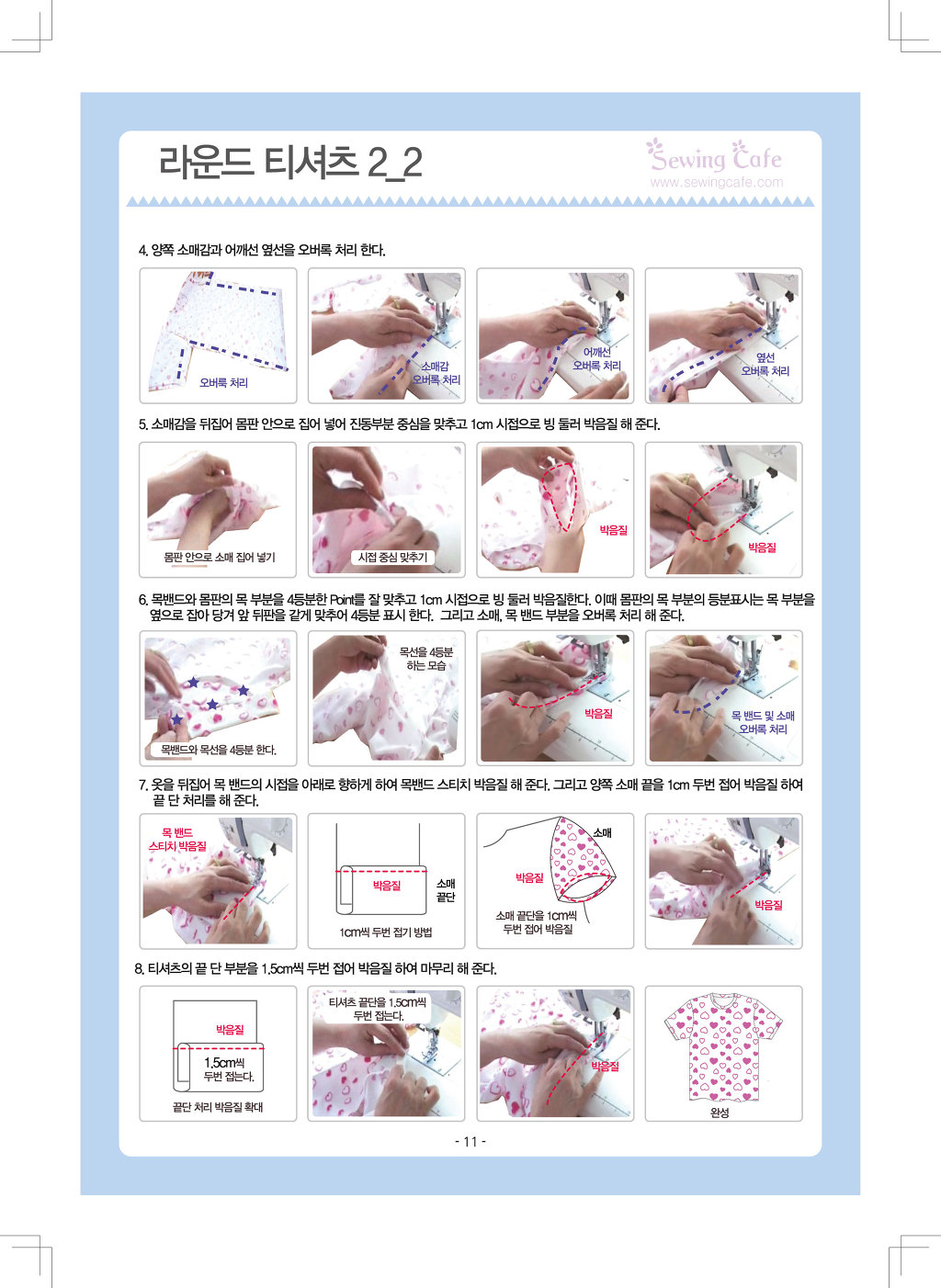 라운드 티셔츠 2_2

Sewing Cafe
www.sewingcafe.com

4. 양쪽 소매감과 어깨선 옆선을 오버록 처리 한다.

오버록 처리

소매감 오버록 처리

어깨선 오버록 처리

옆선 오버록 처리

5. 소매감을 뒤집어 몸판 안으로 집어 넣어 진동부분 중심을 맞추고 1cm 시접으로 빙 둘러 박음질 해 준다.

몸판 안으로 소매 집어 넣기

시접 중심 맞추기

박음질

박음질

6. 목밴드와 몸판의 목 부분을 4등분한 Point를 잘 맞추고 1cm 시접으로 빙 둘러 박음질한다. 이때 몸판의 목 부분의 등분표시는 목 부분을 옆으로 잡아 당겨 앞 뒤판을 같게 맞추어 4등분 표시 한다. 그리고 소매, 목 밴드 부분을 오버록 처리 해 준다.

목밴드와 목선을 4등분 한다.

목선을 4등분 하는 모습

박음질

목 밴드 및 소매 오버록 처리

7. 옷을 뒤집어 목 밴드의 시접을 아래로 향하게 하여 목밴드 스티치 박음질 해 준다. 그리고 양쪽 소매 끝을 1cm 두번 접어 박음질 하여 끝 단 처리를 해 준다.

목 밴드 스티치 박음질

박음질

소매 끝단

1cm씩 두번 접기 방법

소매

박음질

소매 끝단을 1cm씩 두번 접어 박음질

박음질

8. 티셔츠의 끝 단 부분을 1.5cm씩 두번 접어 박음질 하여 마무리 해 준다.

박음질

1.5cm씩 두번 접는다.

끝단 처리 박음질 확대

티셔츠 끝단을 1.5cm씩 두번 접는다.

박음질

완성

- 11 -