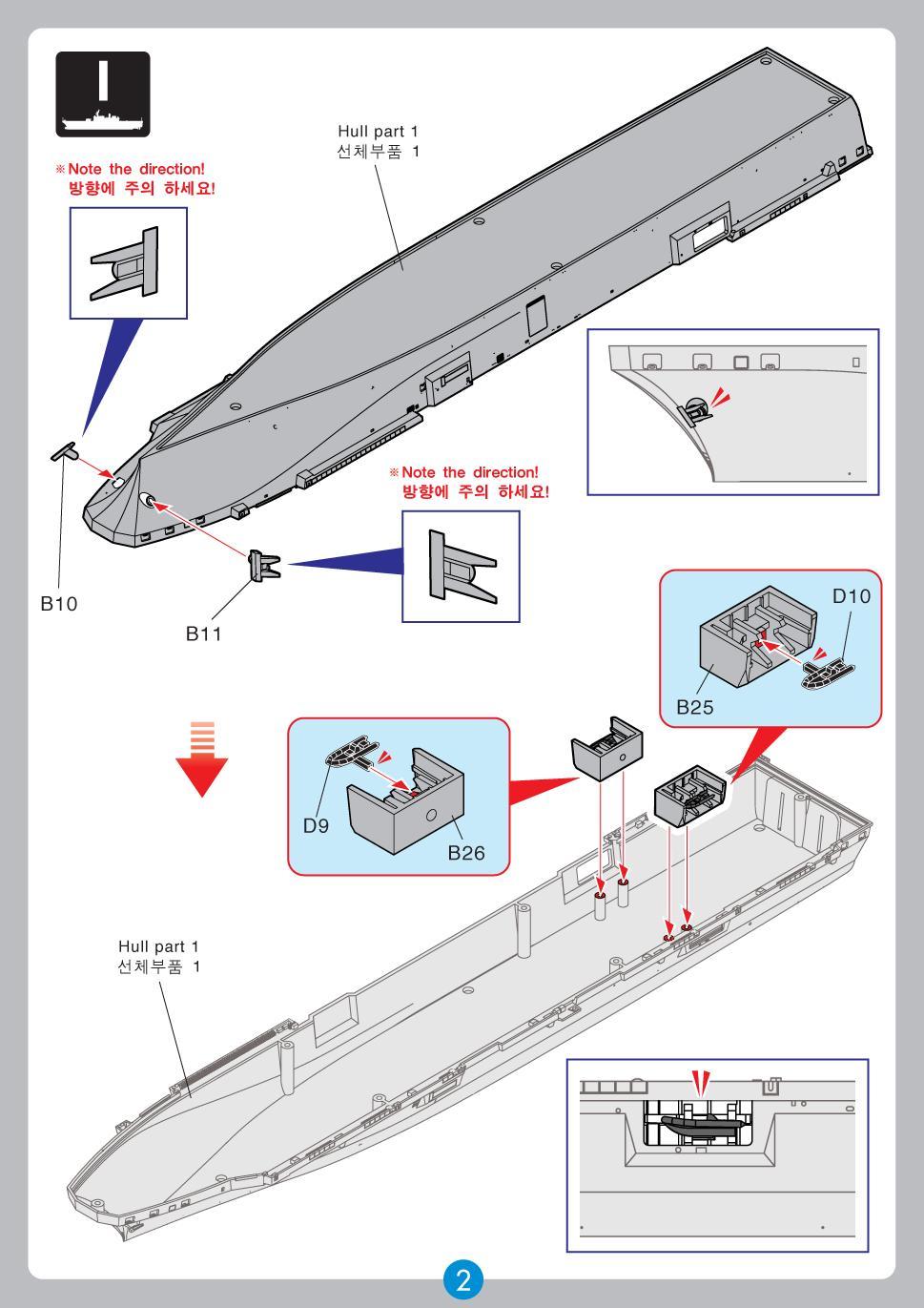 1

Hull part 1
선체부품 1

※Note the direction!
방향에 주의 하세요!

※Note the direction!
방향에 주의 하세요!

B10

B11

D10

B25

D9

B26

Hull part 1
선체부품 1

2