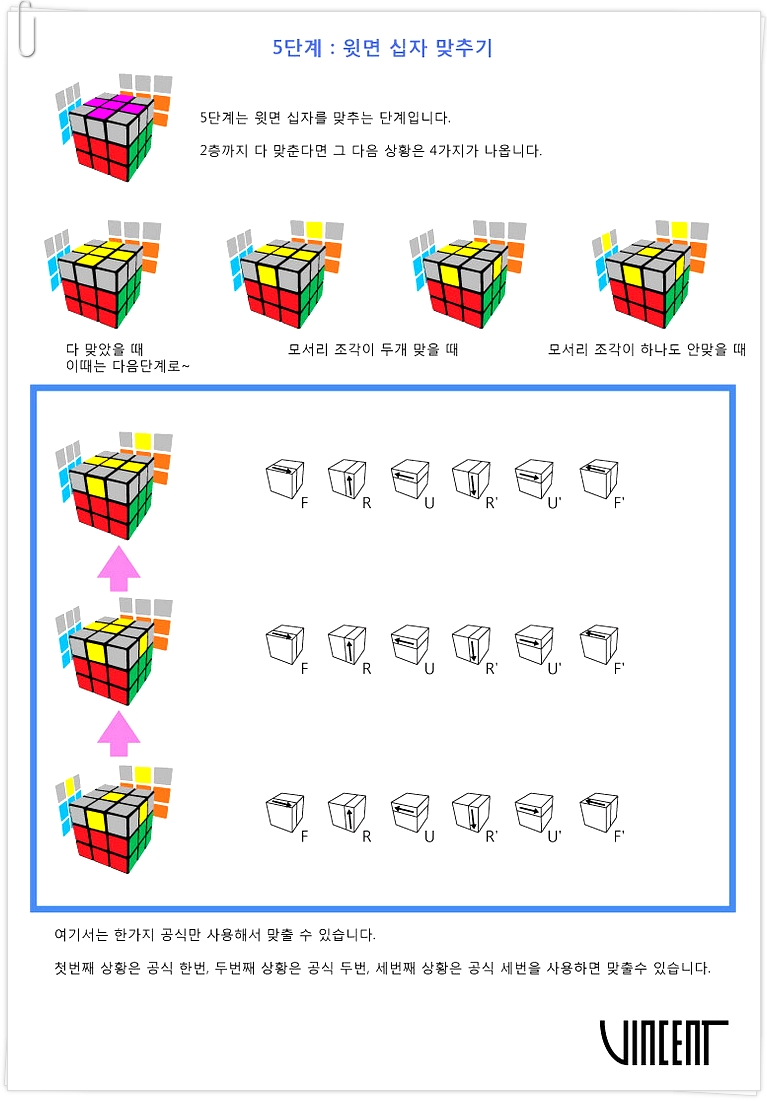 5단계 : 윗면 십자 맞추기

5단계는 윗면 십자를 맞추는 단계입니다.

2층까지 다 맞춘다면 그 다음 상황은 4가지가 나옵니다.

다 맞았을 때
이때는 다음단계로~

모서리 조각이 두개 맞을 때

모서리 조각이 하나도 안맞을 때

F R U R' U' F'

F R U R' U' F'

F R U R' U' F'

여기서는 한가지 공식만 사용해서 맞출 수 있습니다.

첫번째 상황은 공식 한번, 두번째 상황은 공식 두번, 세번째 상황은 공식 세번을 사용하면 맞출수 있습니다.

VINCENT