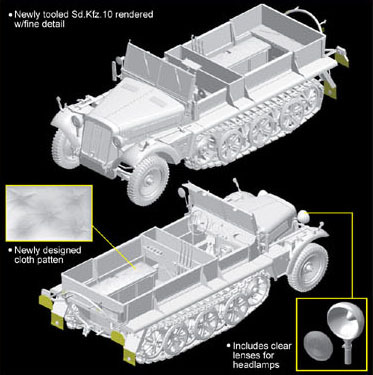 • Newly tooled Sd.Kfz.10 rendered w/fine detail

• Newly designed cloth patten

• Includes clear lenses for headlamps