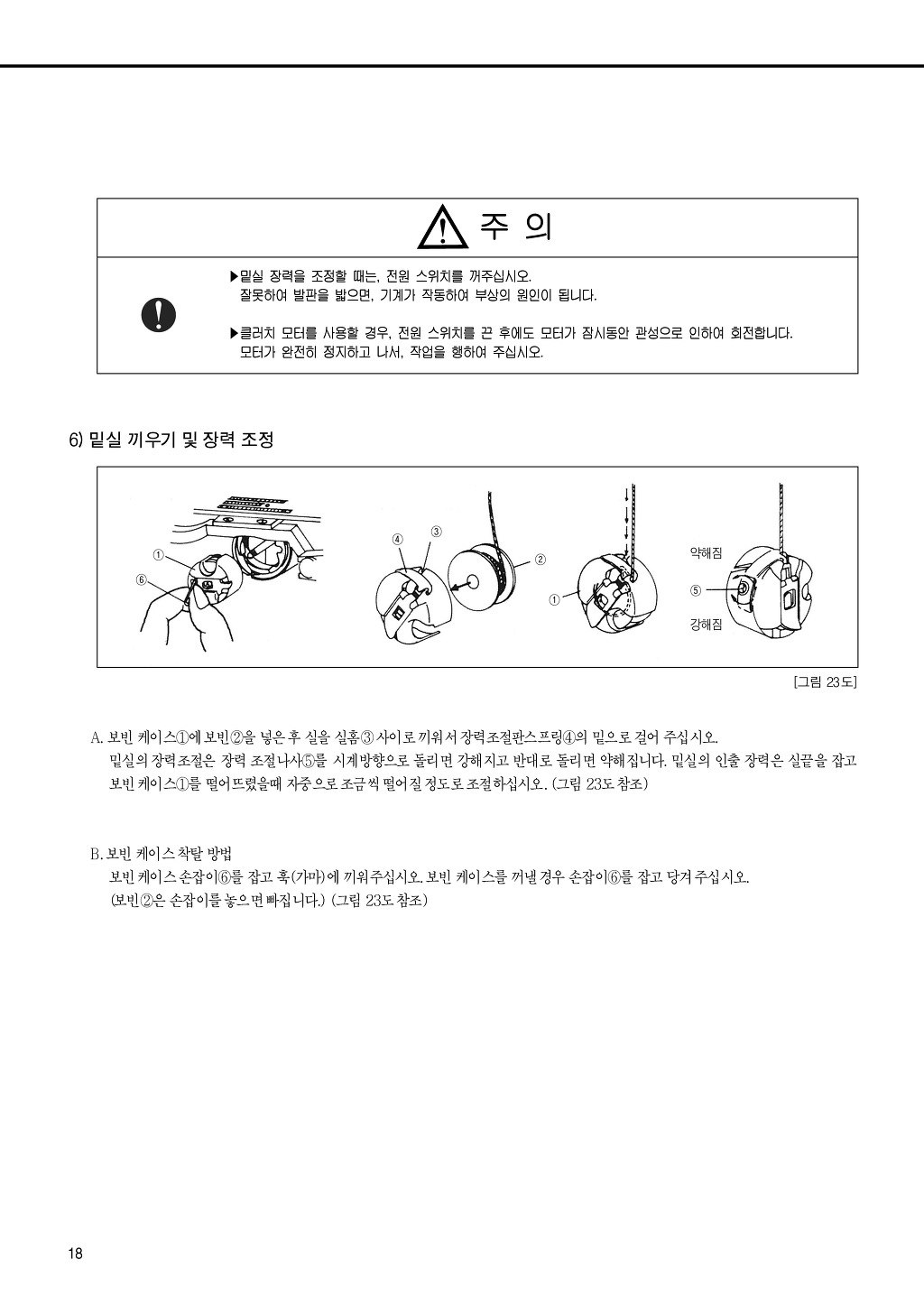 주 의

▶밑실 장력을 조정할 때는, 전원 스위치를 꺼주십시오.
잘못하여 발판을 밟으면, 기계가 작동하여 부상의 원인이 됩니다.

▶클러치 모터를 사용할 경우, 전원 스위치를 끈 후에도 모터가 잠시동안 관성으로 인하여 회전합니다.
모터가 완전히 정지하고 나서, 작업을 행하여 주십시오.

6) 밑실 끼우기 및 장력 조정

①
⑥
④
③
②
①
약해짐
⑤
강해짐

[그림 23도]

A. 보빈 케이스①에 보빈②을 넣은 후 실을 실홈③ 사이로 끼워서 장력조절판스프링④의 밑으로 걸어 주십시오.
밑실의 장력조절은 장력 조절나사⑤를 시계방향으로 돌리면 강해지고 반대로 돌리면 약해집니다. 밑실의 인출 장력은 실끝을 잡고 보빈 케이스①를 떨어뜨렸을때 자중으로 조금씩 떨어질 정도로 조절하십시오. (그림 23도 참조)

B. 보빈 케이스 착탈 방법
보빈 케이스 손잡이⑥를 잡고 훅(가마)에 끼워주십시오. 보빈 케이스를 꺼낼 경우 손잡이⑥를 잡고 당겨 주십시오.
(보빈②은 손잡이를 놓으면 빠집니다.) (그림 23도 참조)

18