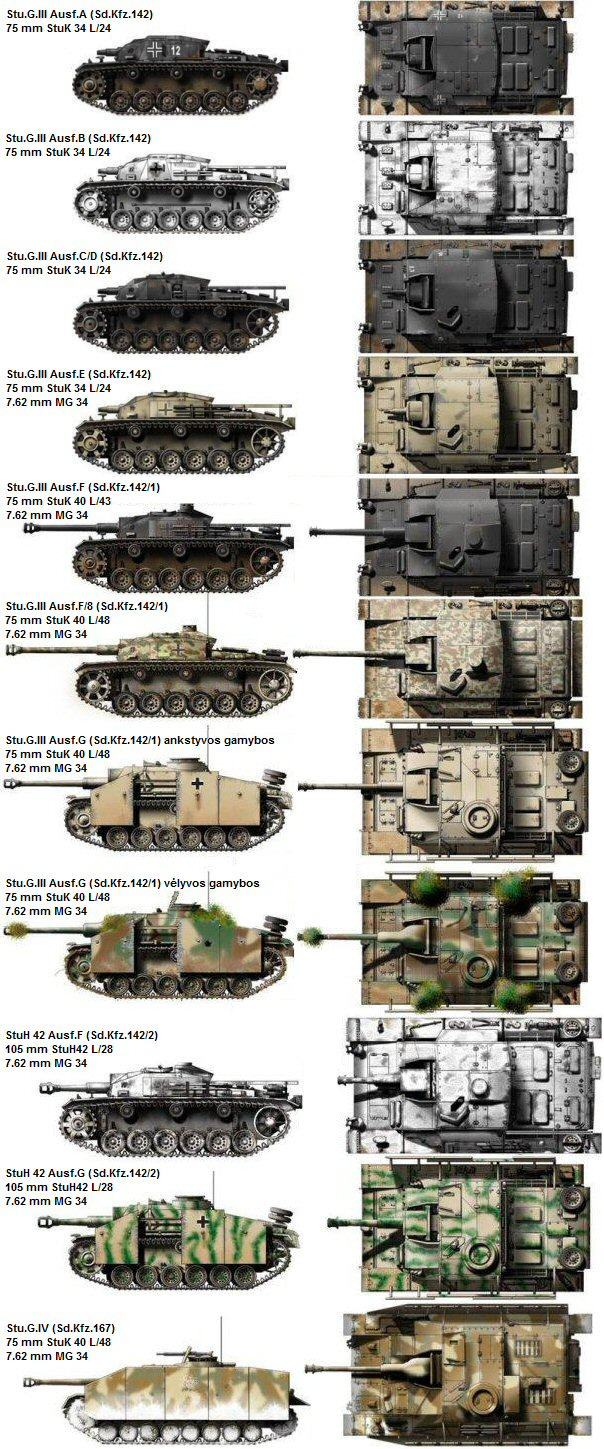 Stu.G.III Ausf.A (Sd.Kfz.142)
75 mm StuK 34 L/24

12

Stu.G.III Ausf.B (Sd.Kfz.142)
75 mm StuK 34 L/24

Stu.G.III Ausf.C/D (Sd.Kfz.142)
75 mm StuK 34 L/24

Stu.G.III Ausf.E (Sd.Kfz.142)
75 mm StuK 34 L/24
7.62 mm MG 34

Stu.G.III Ausf.F (Sd.Kfz.142/1)
75 mm StuK 40 L/43
7.62 mm MG 34

Stu.G.III Ausf.F/8 (Sd.Kfz.142/1)
75 mm StuK 40 L/48
7.62 mm MG 34

Stu.G.III Ausf.G (Sd.Kfz.142/1) ankstyvos gamybos
75 mm StuK 40 L/48
7.62 mm MG 34

Stu.G.III Ausf.G (Sd.Kfz.142/1) vėlyvos gamybos
75 mm StuK 40 L/48
7.62 mm MG 34

StuH 42 Ausf.F (Sd.Kfz.142/2)
105 mm StuH42 L/28
7.62 mm MG 34

StuH 42 Ausf.G (Sd.Kfz.142/2)
105 mm StuH42 L/28
7.62 mm MG 34

Stu.G.IV (Sd.Kfz.167)
75 mm StuK 40 L/48
7.62 mm MG 34