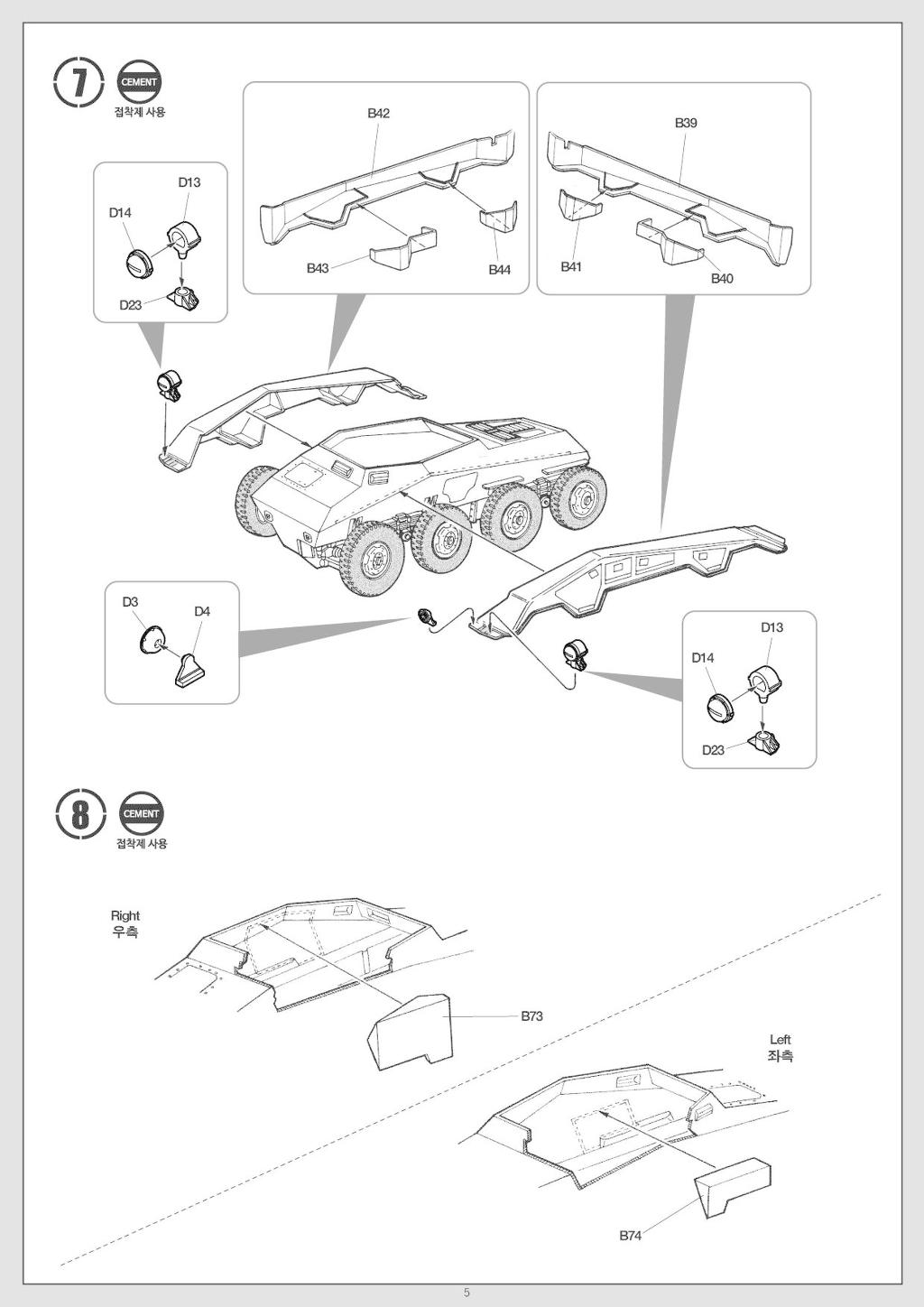 7
CEMENT
접착제 사용

D13
D14
D23

B42
B43
B44

B39
B41
B40

D3
D4

D13
D14
D23

8
CEMENT
접착제 사용

Right
우측

B73

Left
좌측

B74

5