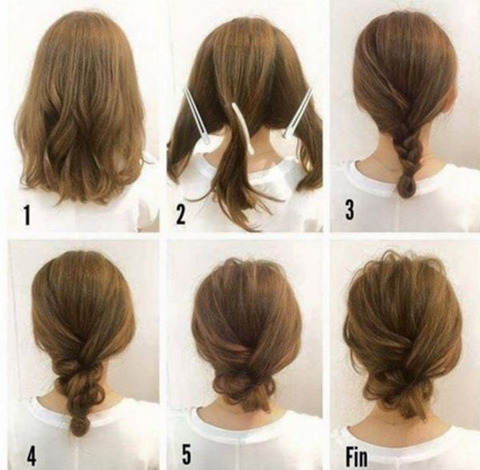 1
2
3
4
5
Fin