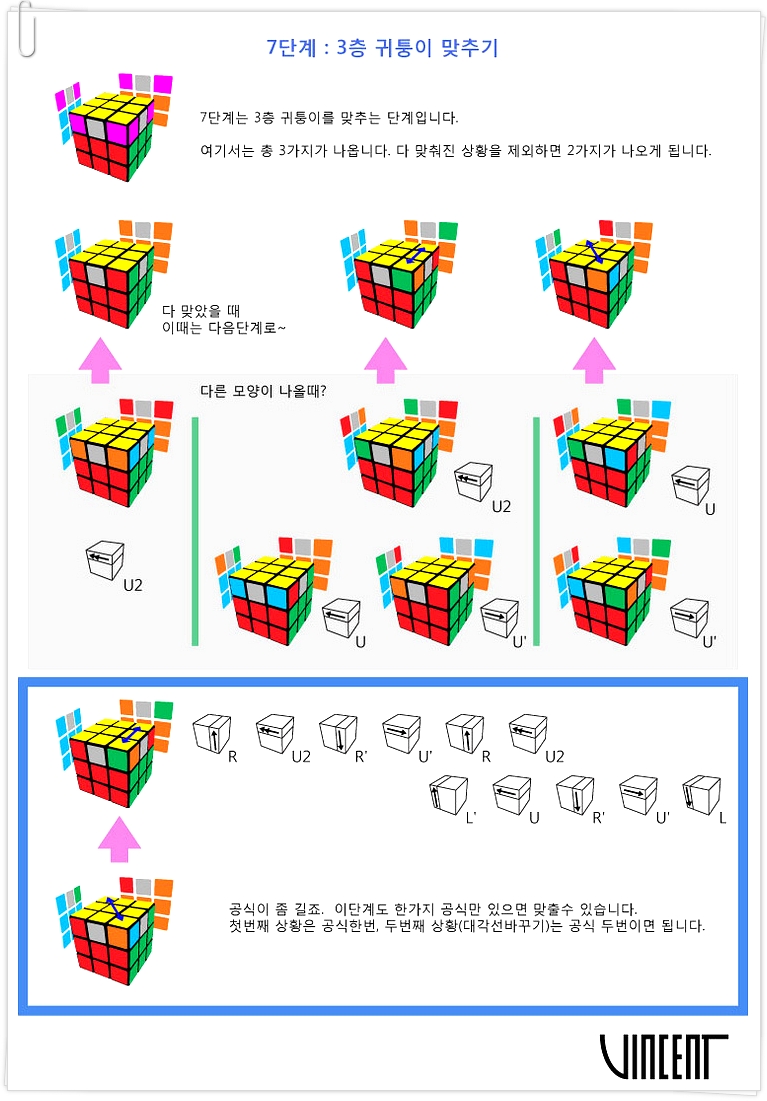 7단계 : 3층 귀퉁이 맞추기

7단계는 3층 귀퉁이를 맞추는 단계입니다.

여기서는 총 3가지가 나옵니다. 다 맞춰진 상황을 제외하면 2가지가 나오게 됩니다.

다 맞았을 때
이때는 다음단계로~

다른 모양이 나올때?

U2

U2

U

U'

U

U'

R U2 R' U' R U2

L' U R' U' L

공식이 좀 길죠. 이단계도 한가지 공식만 있으면 맞출수 있습니다.
첫번째 상황은 공식한번, 두번째 상황(대각선바꾸기)는 공식 두번이면 됩니다.

VINCENT