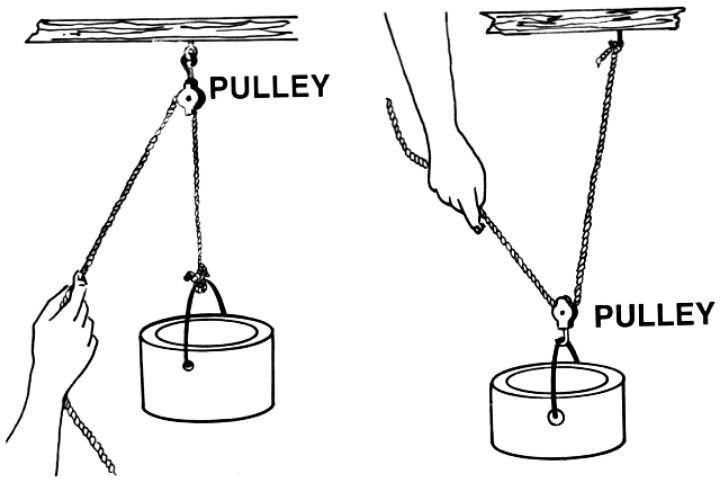 PULLEY

PULLEY