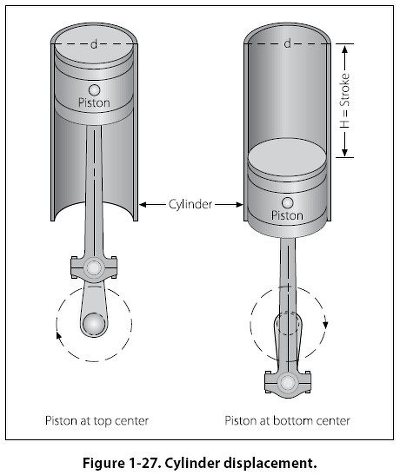 d

Piston

d

H = Stroke

Cylinder

Piston

Piston at top center

Piston at bottom center

Figure 1-27. Cylinder displacement.