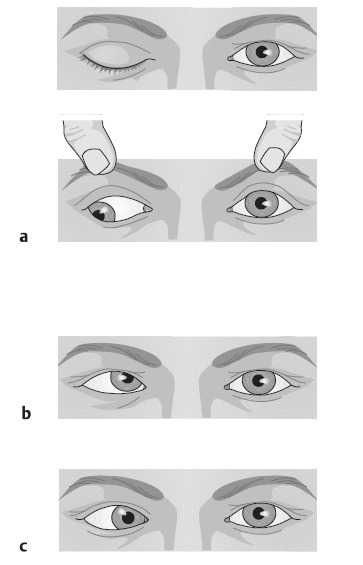 a

b

c