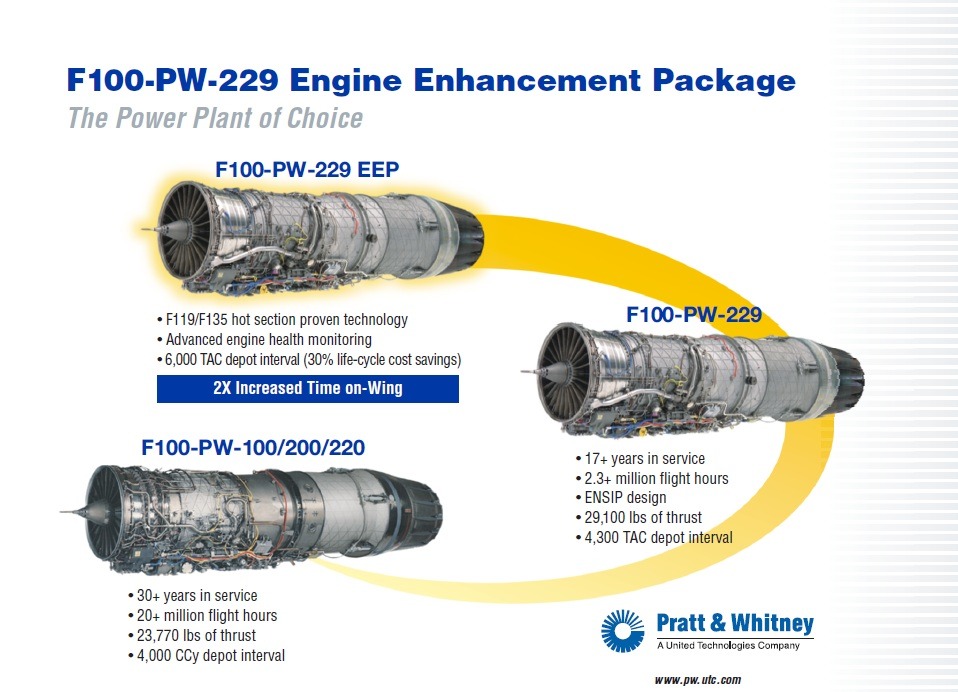 F100-PW-229 Engine Enhancement Package
The Power Plant of Choice

F100-PW-229 EEP

• F119/F135 hot section proven technology
• Advanced engine health monitoring
• 6,000 TAC depot interval (30% life-cycle cost savings)

2X Increased Time on-Wing

F100-PW-229

• 17+ years in service
• 2.3+ million flight hours
• ENSIP design
• 29,100 lbs of thrust
• 4,300 TAC depot interval

F100-PW-100/200/220

• 30+ years in service
• 20+ million flight hours
• 23,770 lbs of thrust
• 4,000 CCy depot interval

Pratt & Whitney
A United Technologies Company

www.pw.utc.com