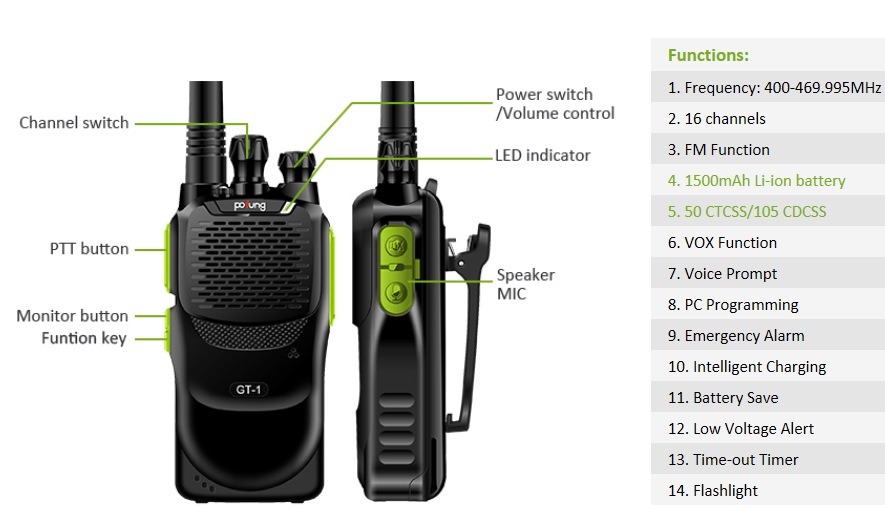 Channel switch

PTT button

Monitor button
Funtion key

pofung

GT-1

Power switch
/Volume control

LED indicator

Speaker
MIC

Functions:

1. Frequency: 400-469.995MHz

2. 16 channels

3. FM Function

4. 1500mAh Li-ion battery

5. 50 CTCSS/105 CDCSS

6. VOX Function

7. Voice Prompt

8. PC Programming

9. Emergency Alarm

10. Intelligent Charging

11. Battery Save

12. Low Voltage Alert

13. Time-out Timer

14. Flashlight